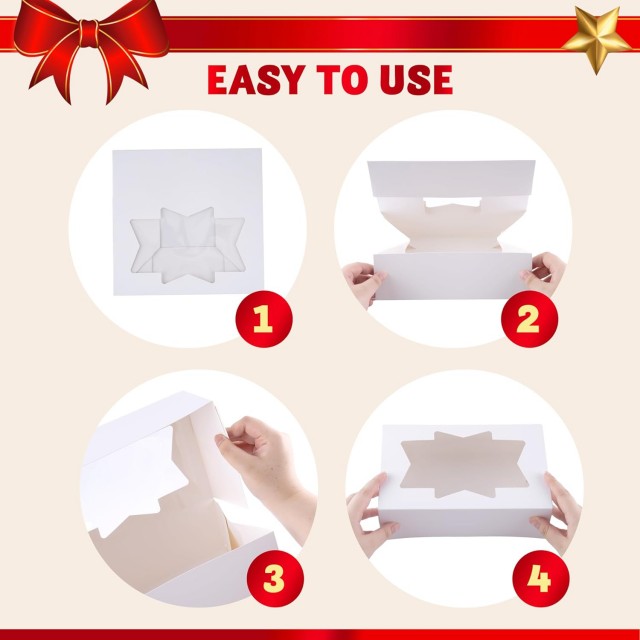 EASY TO USE

1

2

3

4